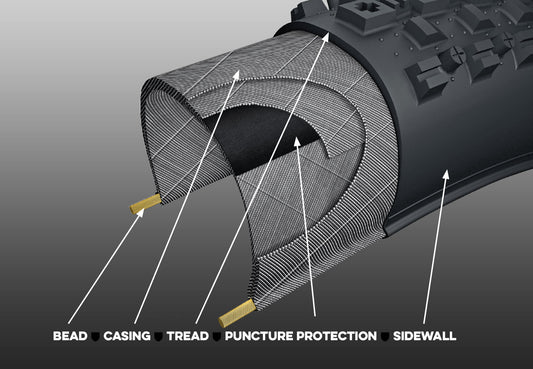 BEAD CASING TREAD PUNCTURE PROTECTION SIDEWALL